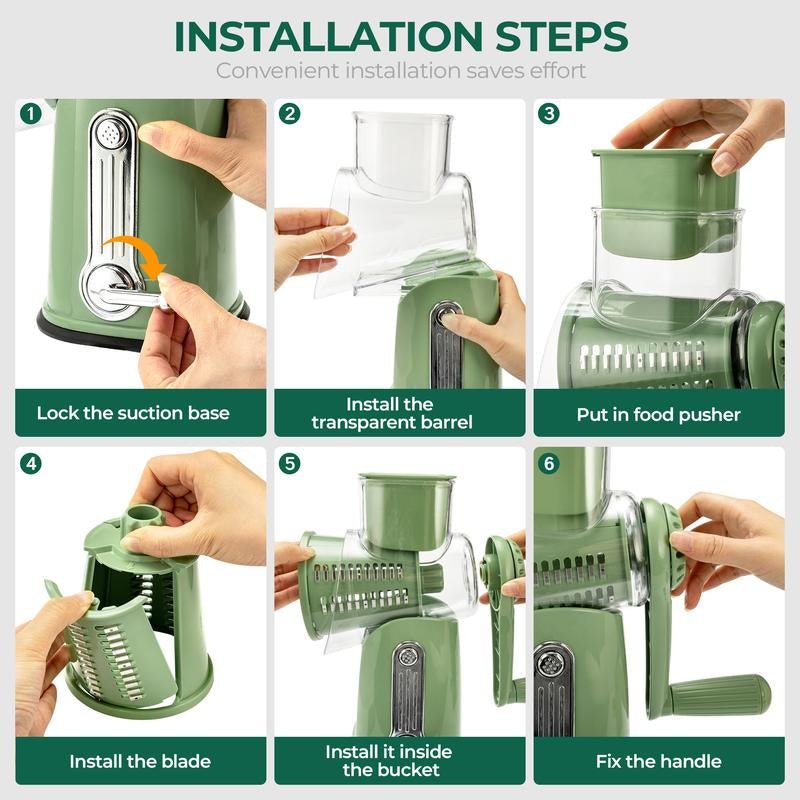 INSTALLATION STEPS
Convenient installation saves effort

1
Lock the suction base

2
Install the transparent barrel

3
Put in food pusher

4
Install the blade

5
Install it inside the bucket

6
Fix the handle